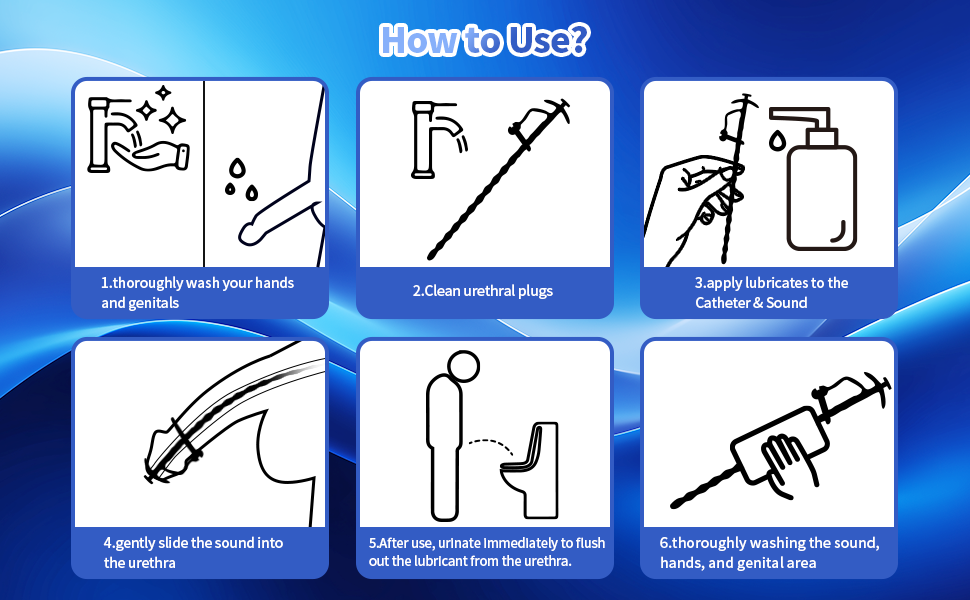 How to Use?

1.thoroughly wash your hands and genitals

2.Clean urethral plugs

3.apply lubricates to the Catheter & Sound

4.gently slide the sound into the urethra

5.After use, urinate immediately to flush out the lubricant from the urethra.

6.thoroughly washing the sound, hands, and genital area