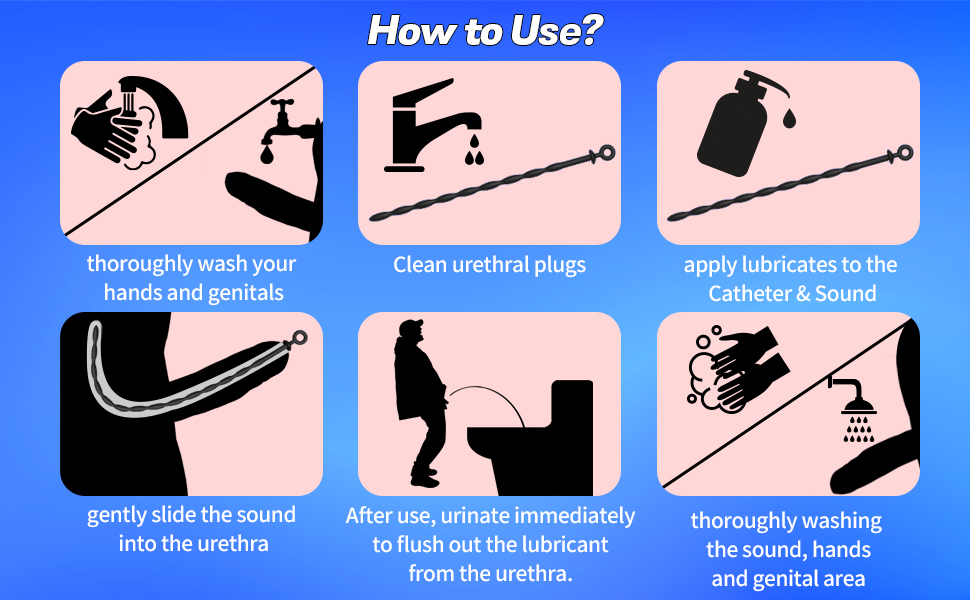 How to Use?

thoroughly wash your hands and genitals

Clean urethral plugs

apply lubricates to the Catheter & Sound

gently slide the sound into the urethra

After use, urinate immediately to flush out the lubricant from the urethra.

thoroughly washing the sound, hands and genital area